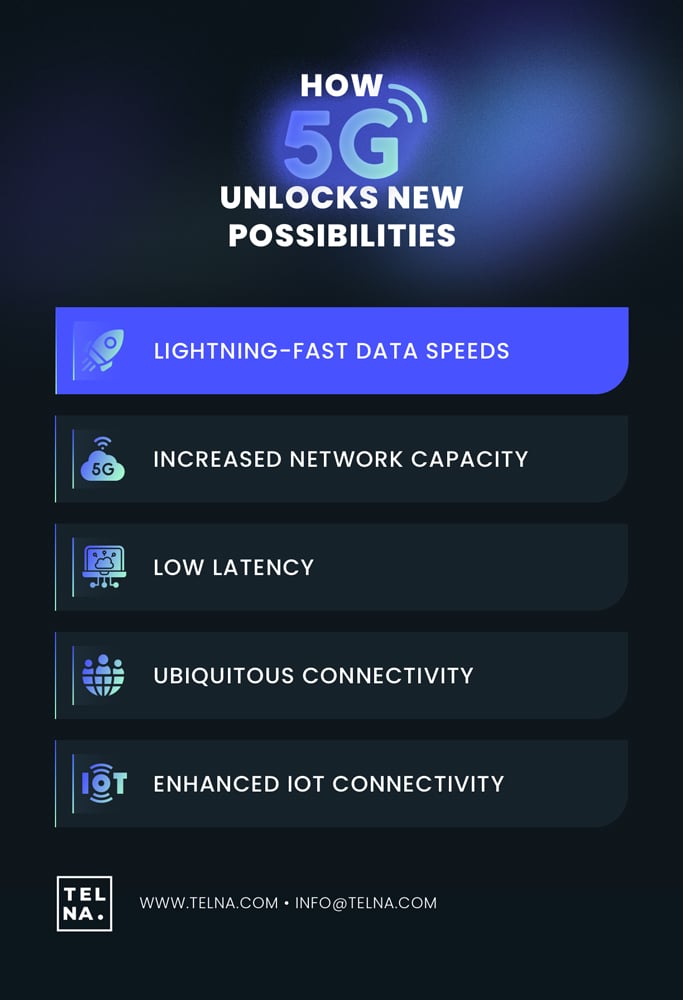 HOW
5G
UNLOCKS NEW POSSIBILITIES

LIGHTNING-FAST DATA SPEEDS

5G

INCREASED NETWORK CAPACITY

LOW LATENCY

UBIQUITOUS CONNECTIVITY

IOT

ENHANCED IOT CONNECTIVITY

TEL
NA.

WWW.TELNA.COM • INFO@TELNA.COM